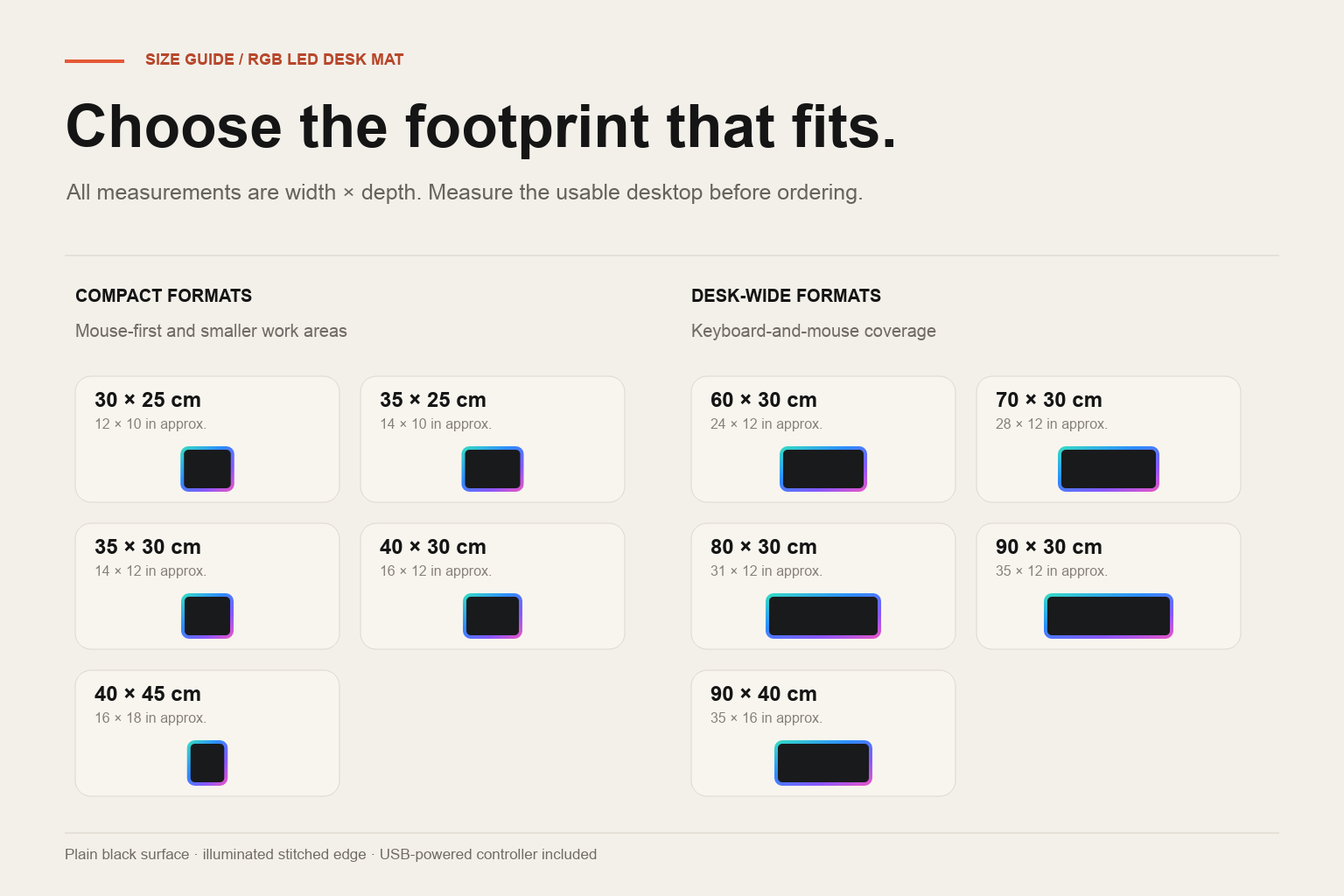 SIZE GUIDE / RGB LED DESK MAT

Choose the footprint that fits.

All measurements are width × depth. Measure the usable desktop before ordering.

COMPACT FORMATS

Mouse-first and smaller work areas

30 × 25 cm
12 × 10 in approx.

35 × 25 cm
14 × 10 in approx.

35 × 30 cm
14 × 12 in approx.

40 × 30 cm
16 × 12 in approx.

40 × 45 cm
16 × 18 in approx.

DESK-WIDE FORMATS

Keyboard-and-mouse coverage

60 × 30 cm
24 × 12 in approx.

70 × 30 cm
28 × 12 in approx.

80 × 30 cm
31 × 12 in approx.

90 × 30 cm
35 × 12 in approx.

90 × 40 cm
35 × 16 in approx.

Plain black surface · illuminated stitched edge · USB-powered controller included